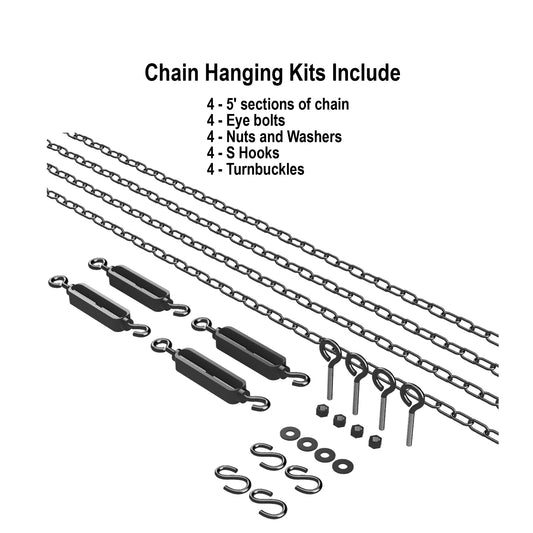 Chain Hanging Kits Include

4 - 5' sections of chain
4 - Eye bolts
4 - Nuts and Washers
4 - S Hooks
4 - Turnbuckles